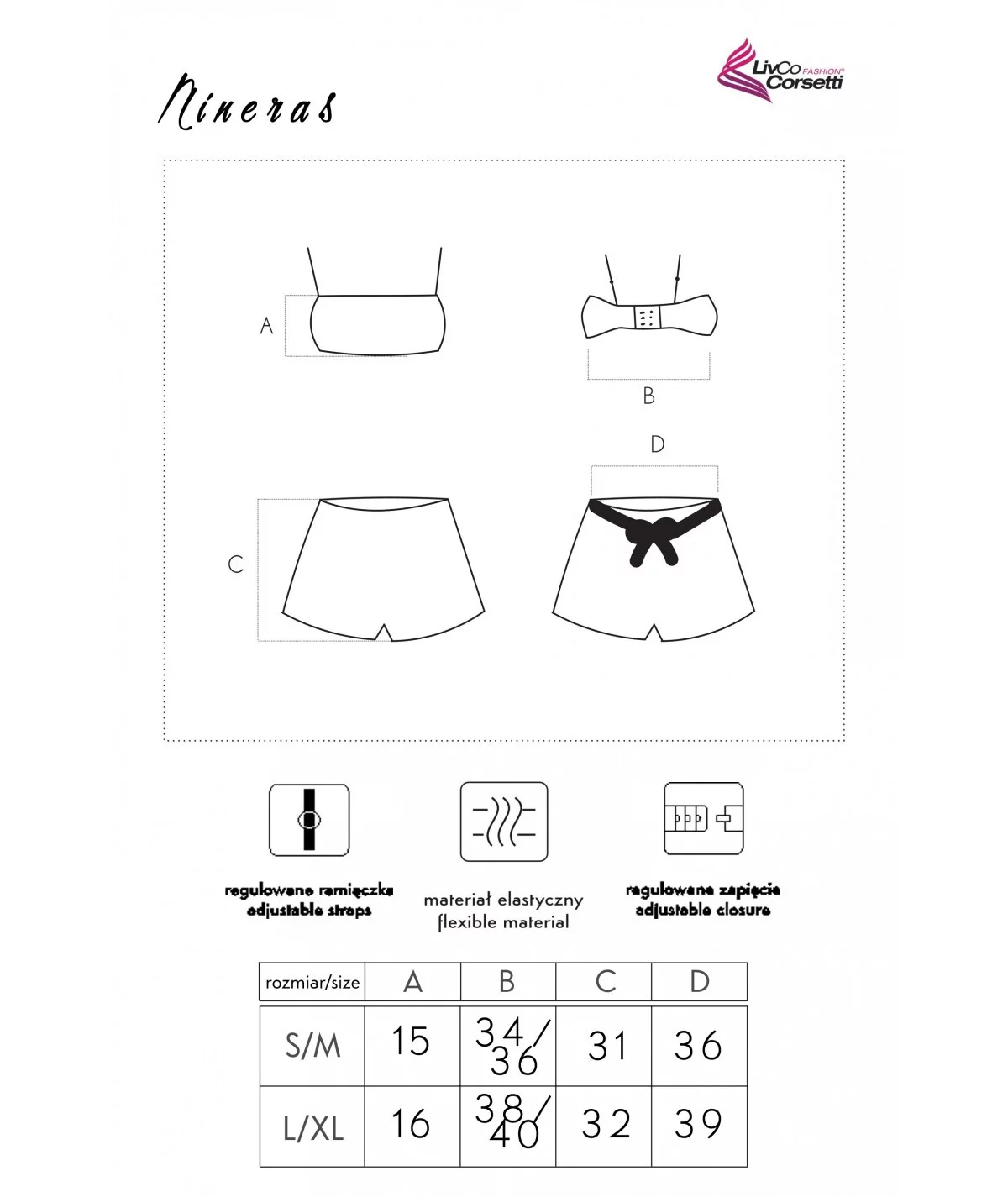 Nineras

LivCo FASHION® Corsetti

A

B

D

C

regulowane ramiączka
adjustable straps

materiał elastyczny
flexible material

regulowane zapięcie
adjustable closure

| rozmiar/size | A | B | C | D |
|---|---|---|---|---|
| S/M | 15 | 34/36 | 31 | 36 |
| L/XL | 16 | 38/40 | 32 | 39 |