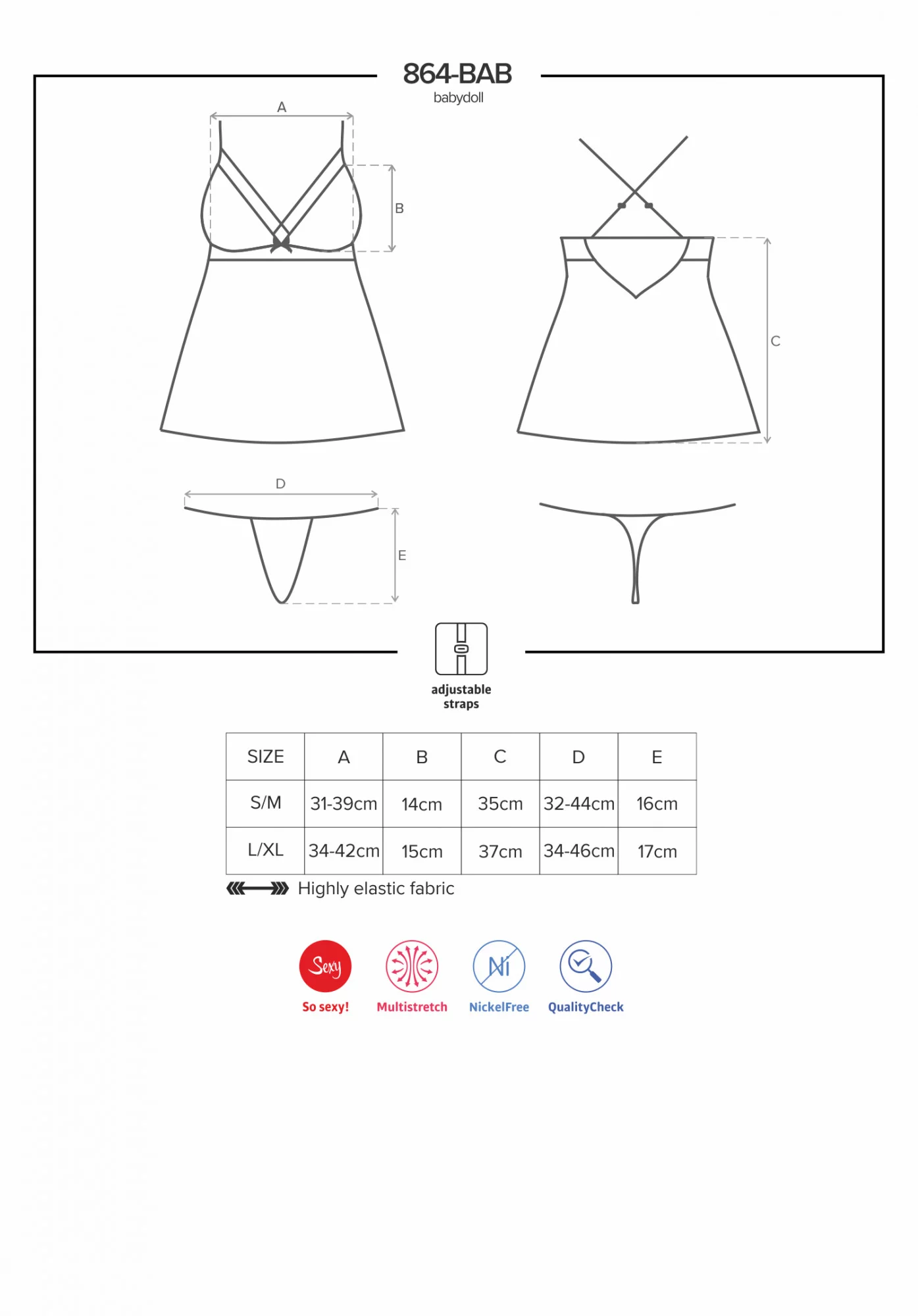 864-BAB
babydoll

A

B

C

D

E

adjustable straps

| SIZE | A | B | C | D | E |
|---|---|---|---|---|---|
| S/M | 31-39cm | 14cm | 35cm | 32-44cm | 16cm |
| L/XL | 34-42cm | 15cm | 37cm | 34-46cm | 17cm |

Highly elastic fabric

Sexy
So sexy!

Multistretch

Ni
NickelFree

QualityCheck