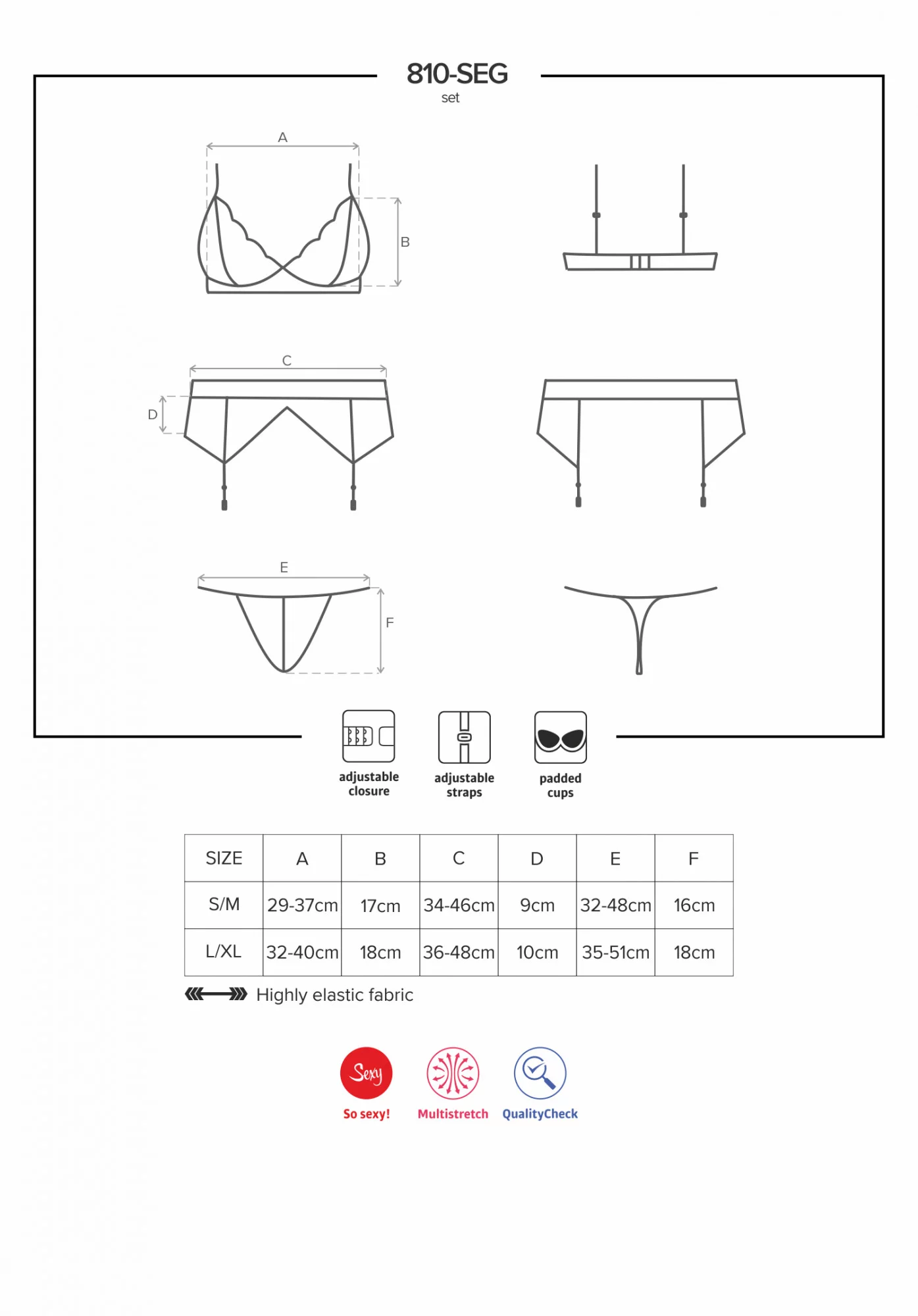 810-SEG
set

A
B
C
D
E
F

adjustable closure
adjustable straps
padded cups

| SIZE | A | B | C | D | E | F |
|---|---|---|---|---|---|---|
| S/M | 29-37cm | 17cm | 34-46cm | 9cm | 32-48cm | 16cm |
| L/XL | 32-40cm | 18cm | 36-48cm | 10cm | 35-51cm | 18cm |

Highly elastic fabric

Sexy
So sexy!
Multistretch
QualityCheck