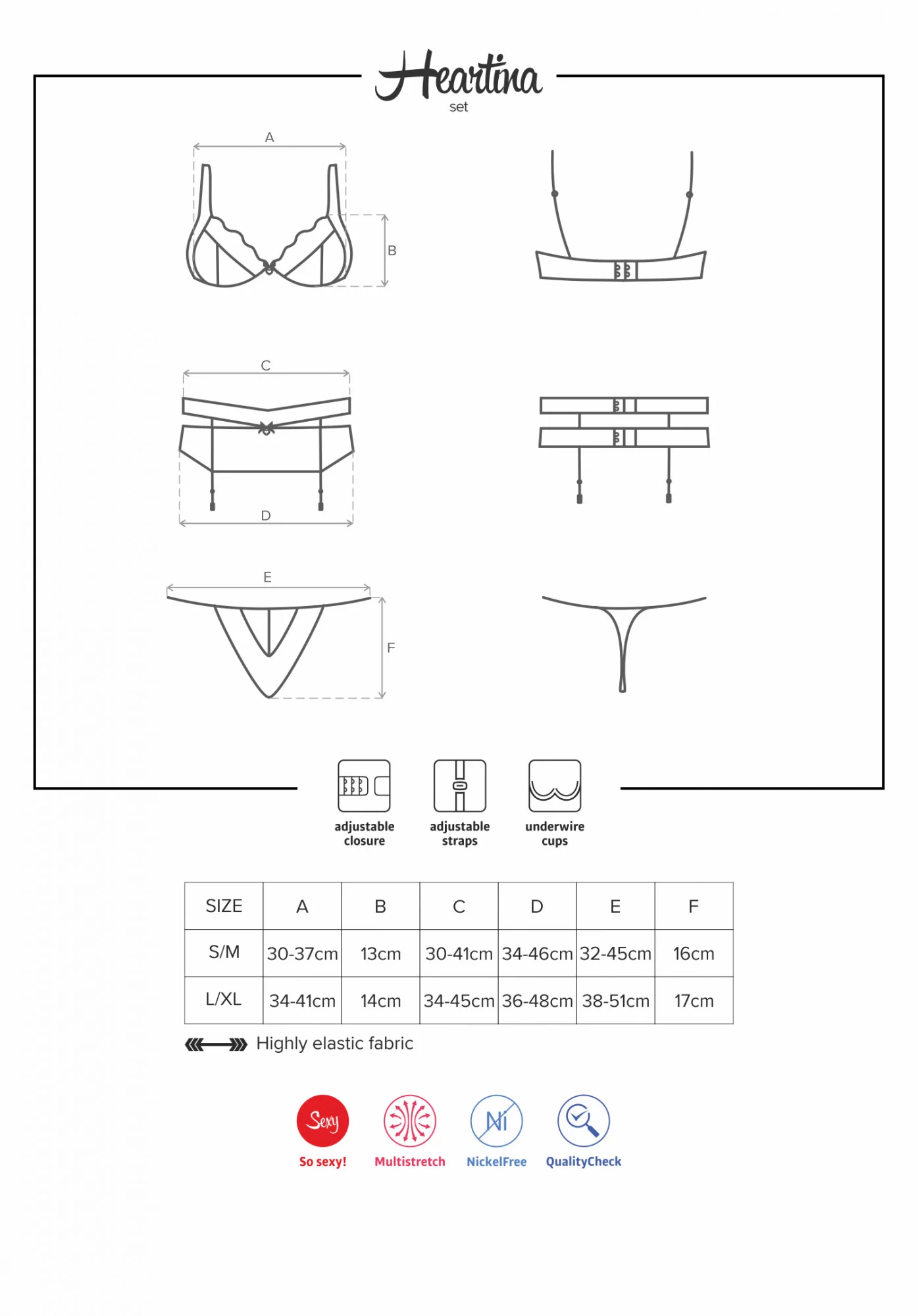 Heartina
set

A

B

C

D

E

F

adjustable closure

adjustable straps

underwire cups

| SIZE | A | B | C | D | E | F |
|---|---|---|---|---|---|---|
| S/M | 30-37cm | 13cm | 30-41cm | 34-46cm | 32-45cm | 16cm |
| L/XL | 34-41cm | 14cm | 34-45cm | 36-48cm | 38-51cm | 17cm |

Highly elastic fabric

Sexy
So sexy!

Multistretch

Ni
NickelFree

QualityCheck